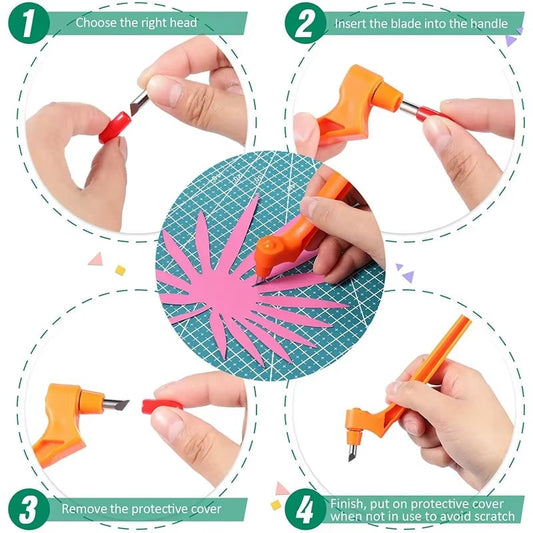 1 Choose the right head

2 Insert the blade into the handle

3 Remove the protective cover

4 Finish, put on protective cover when not in use to avoid scratch